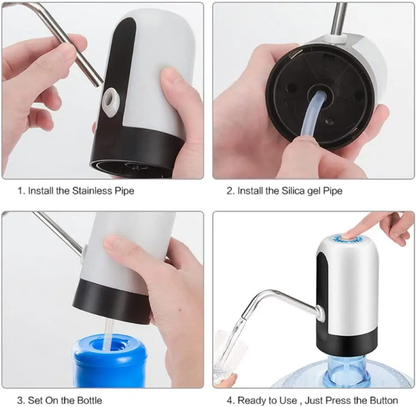 1. Install the Stainless Pipe

2. Install the Silica gel Pipe

3. Set On the Bottle

4. Ready to Use , Just Press the Button